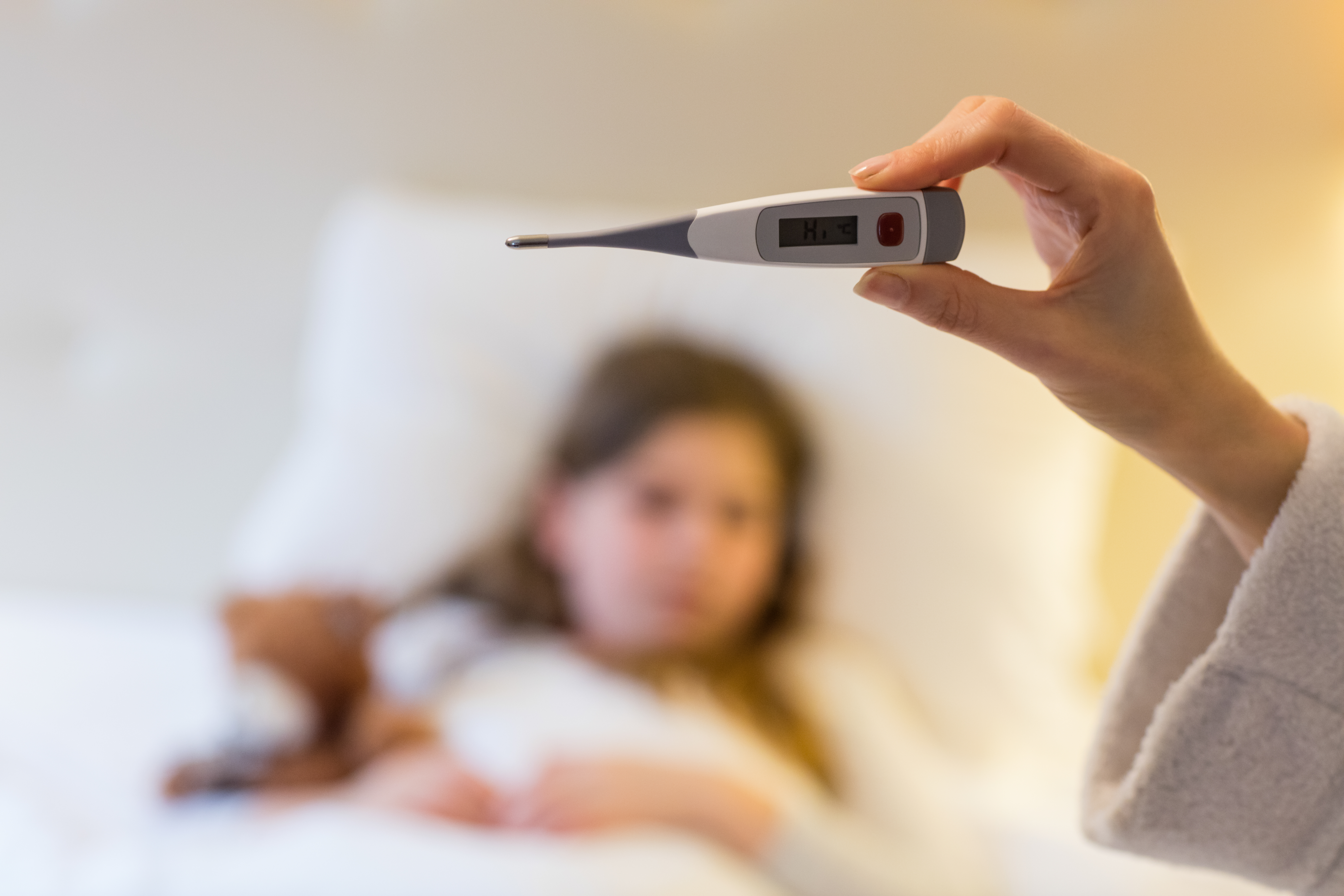 Hi °C