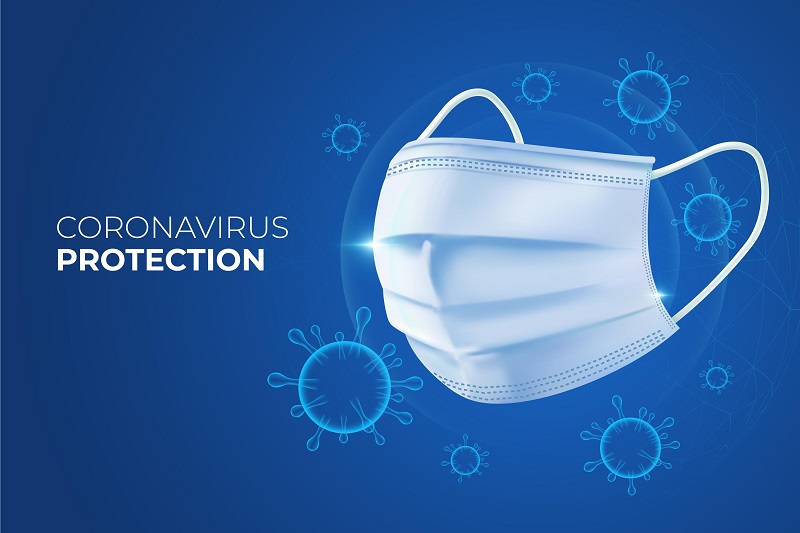 CORONAVIRUS
PROTECTION