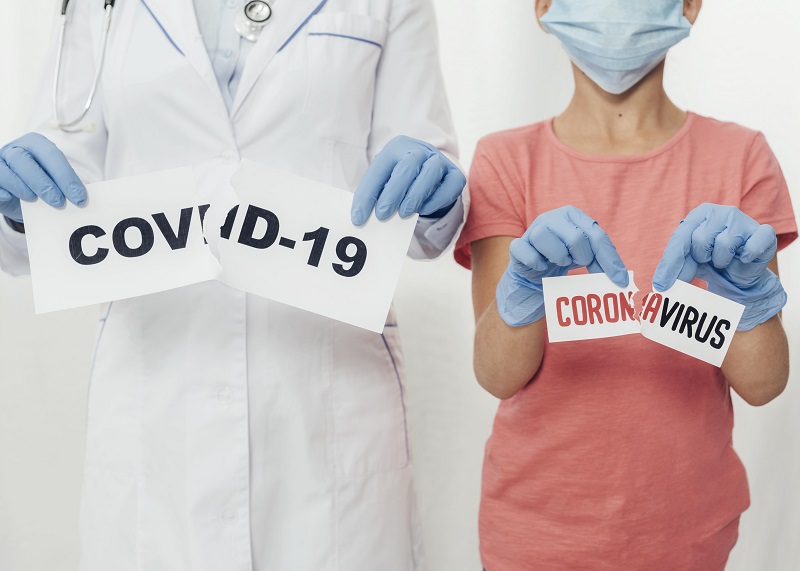 COVID-19

CORONAVIRUS