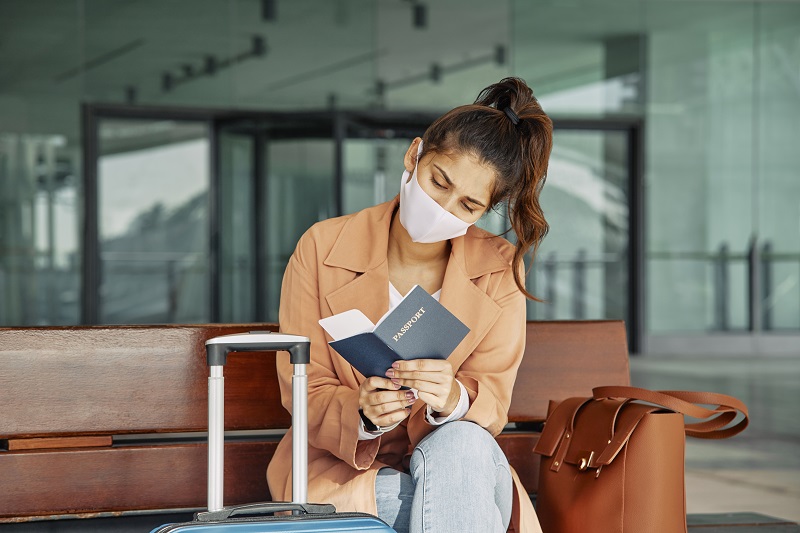 PASSPORT